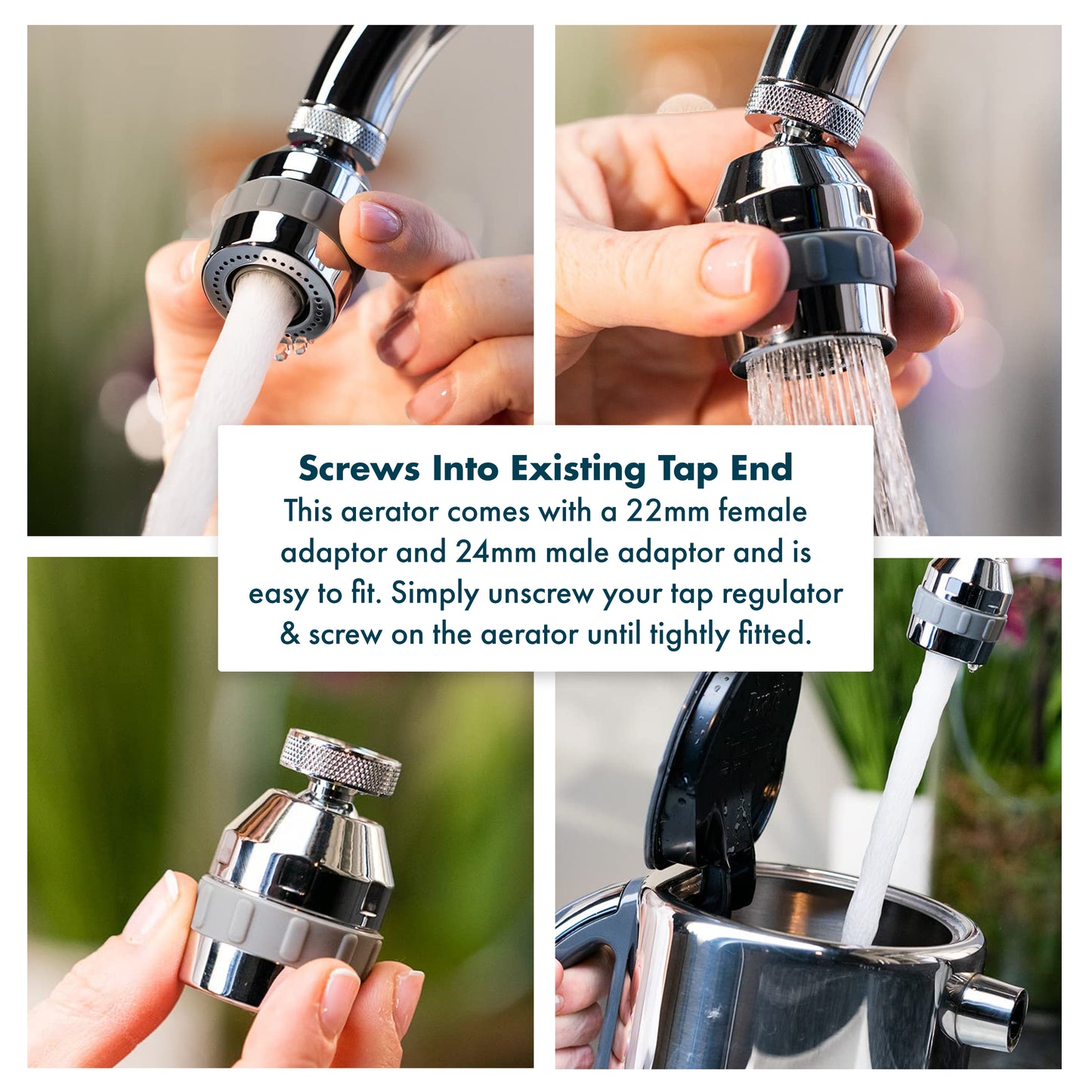 Screws Into Existing Tap End
This aerator comes with a 22mm female adaptor and 24mm male adaptor and is easy to fit. Simply unscrew your tap regulator & screw on the aerator until tightly fitted.