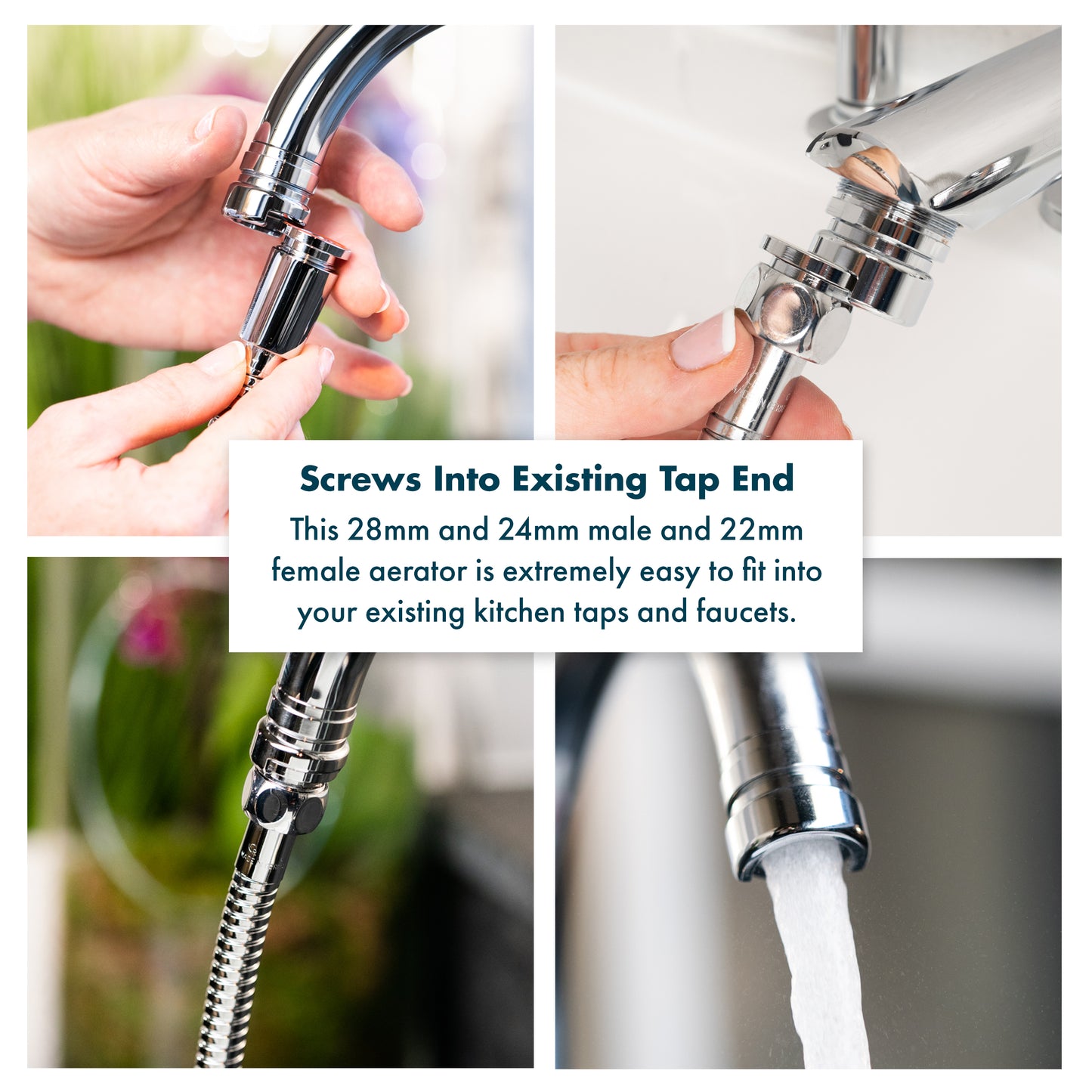 Screws Into Existing Tap End

This 28mm and 24mm male and 22mm female aerator is extremely easy to fit into your existing kitchen taps and faucets.