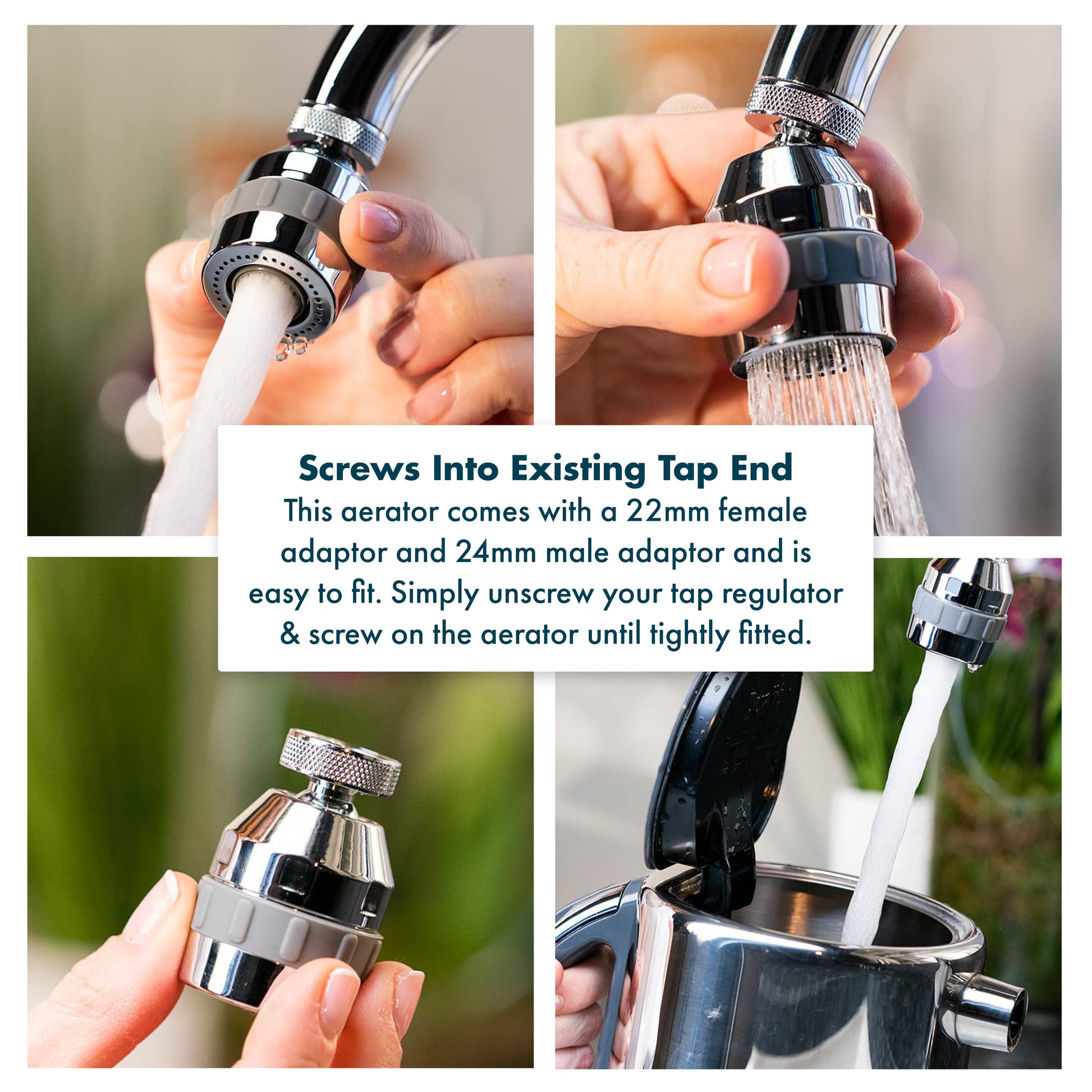 Screws Into Existing Tap End

This aerator comes with a 22mm female adaptor and 24mm male adaptor and is easy to fit. Simply unscrew your tap regulator & screw on the aerator until tightly fitted.