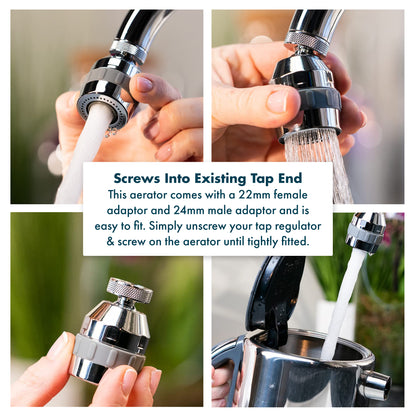 Screws Into Existing Tap End

This aerator comes with a 22mm female adaptor and 24mm male adaptor and is easy to fit. Simply unscrew your tap regulator & screw on the aerator until tightly fitted.